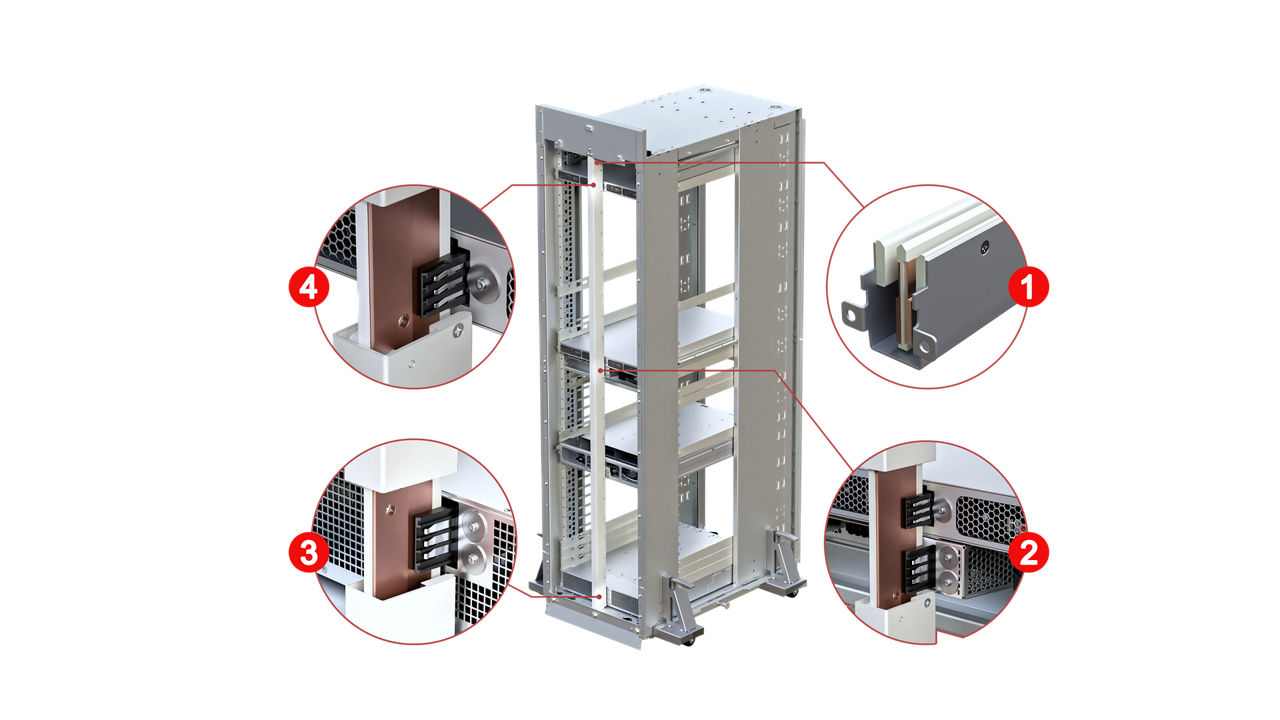 4

1

3

2